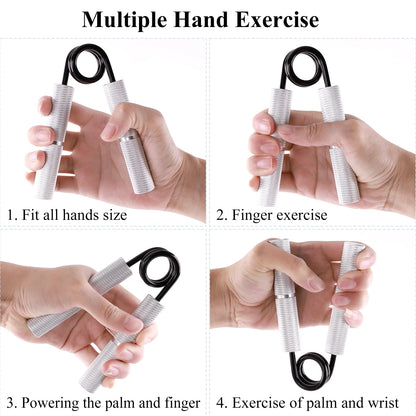 Multiple Hand Exercise

1. Fit all hands size

2. Finger exercise

3. Powering the palm and finger

4. Exercise of palm and wrist